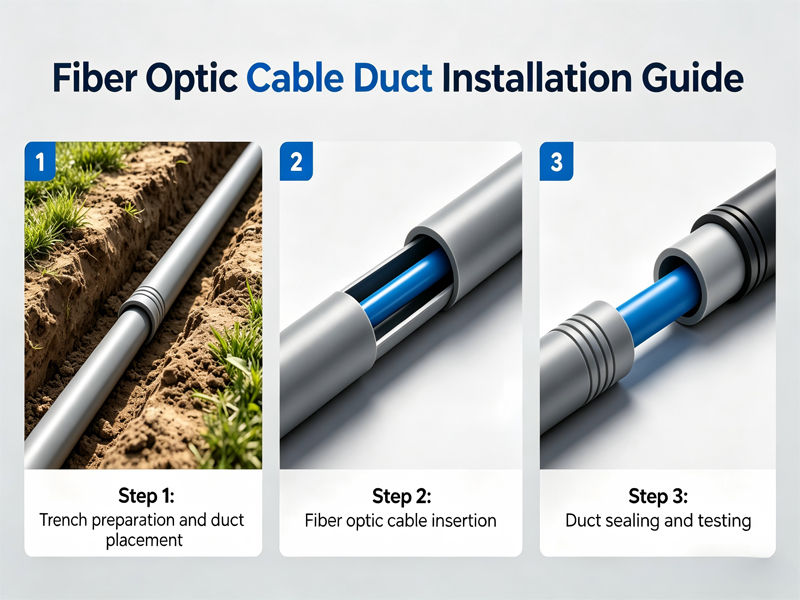 Fiber Optic Cable Duct Installation Guide

1

Step 1:
Trench preparation and duct placement

2

Step 2:
Fiber optic cable insertion

3

Step 3:
Duct sealing and testing